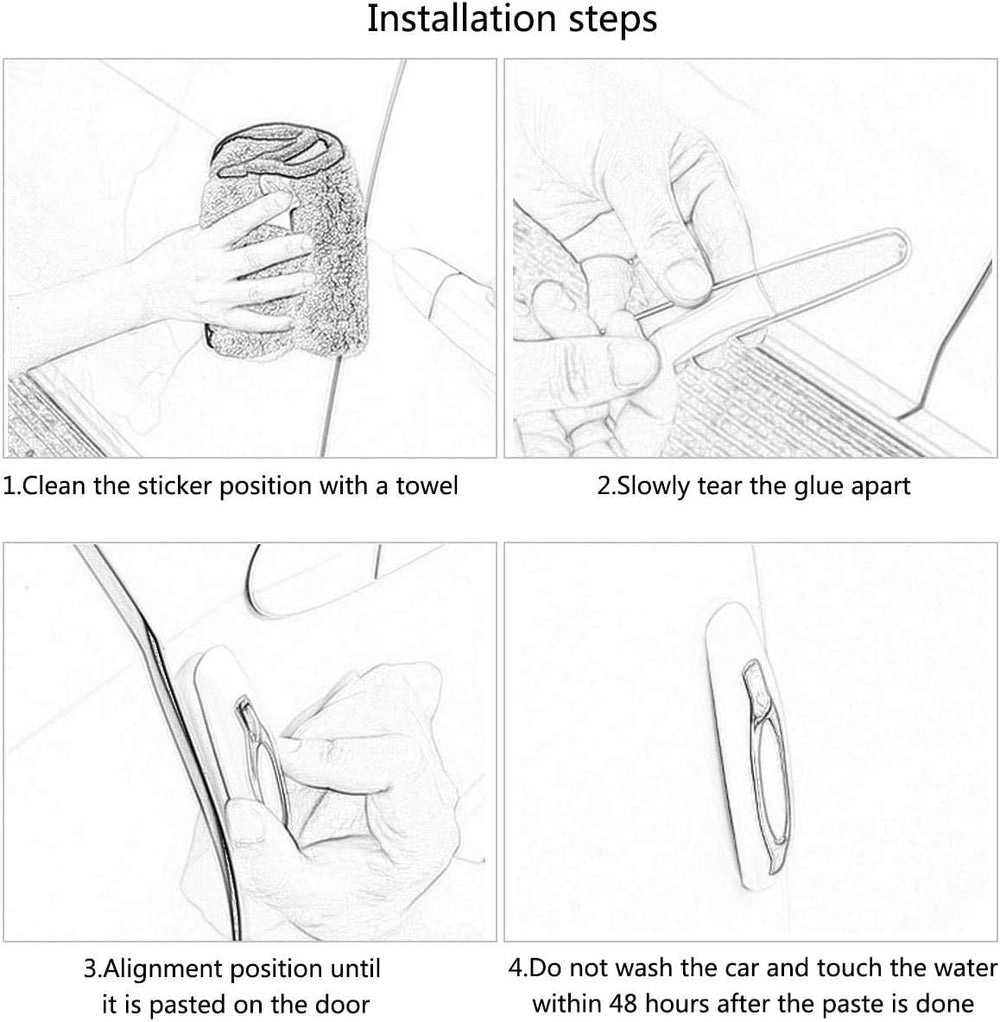 Installation steps

1.Clean the sticker position with a towel

2.Slowly tear the glue apart

3.Alignment position until it is pasted on the door

4.Do not wash the car and touch the water within 48 hours after the paste is done